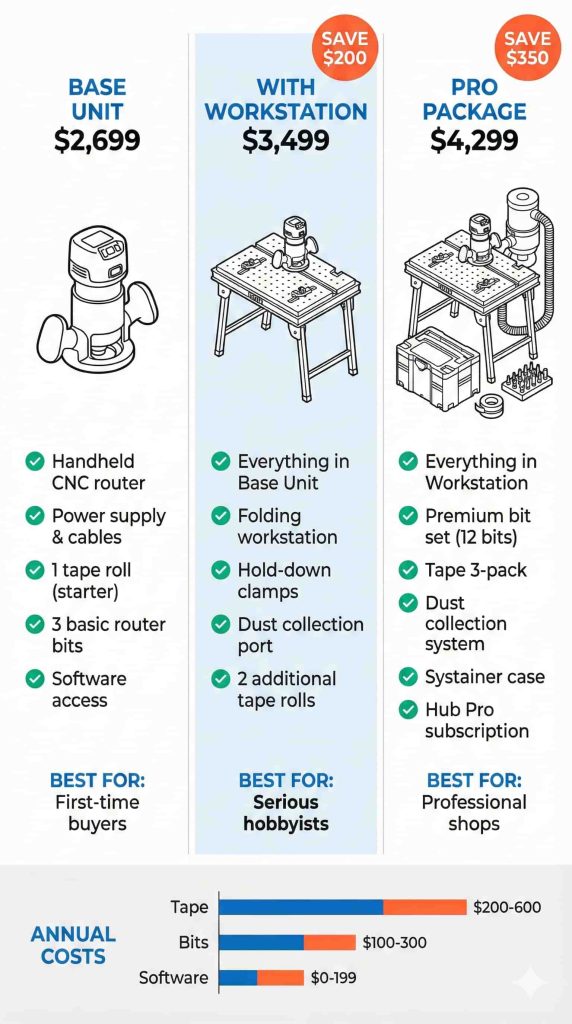 BASE UNIT
$2,699

Handheld CNC router
Power supply & cables
1 tape roll (starter)
3 basic router bits
Software access

BEST FOR:
First-time buyers

SAVE $200

WITH WORKSTATION
$3,499

Everything in Base Unit
Folding workstation
Hold-down clamps
Dust collection port
2 additional tape rolls

BEST FOR:
Serious hobbyists

SAVE $350

PRO PACKAGE
$4,299

Everything in Workstation
Premium bit set (12 bits)
Tape 3-pack
Dust collection system
Systainer case
Hub Pro subscription

BEST FOR:
Professional shops

ANNUAL COSTS

Tape $200-600
Bits $100-300
Software $0-199